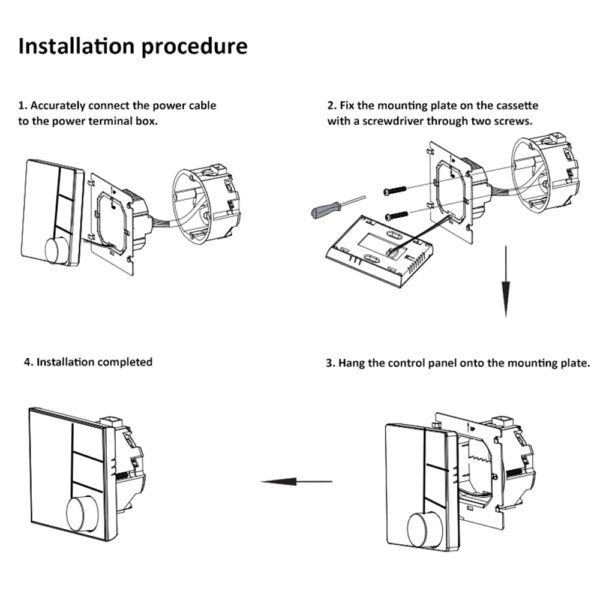 Installation procedure

1. Accurately connect the power cable to the power terminal box.

2. Fix the mounting plate on the cassette with a screwdriver through two screws.

4. Installation completed

3. Hang the control panel onto the mounting plate.