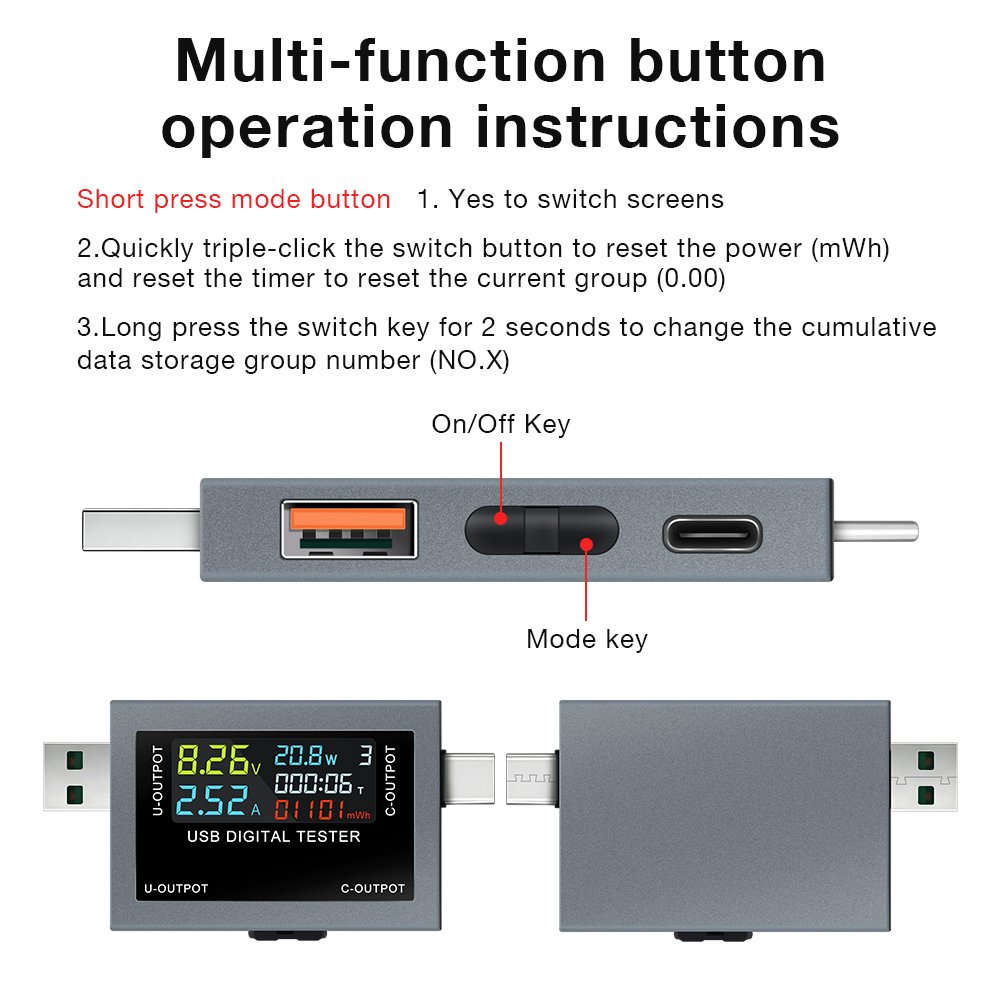 Multi-function button operation instructions

Short press mode button  1. Yes to switch screens

2.Quickly triple-click the switch button to reset the power (mWh) and reset the timer to reset the current group (0.00)

3.Long press the switch key for 2 seconds to change the cumulative data storage group number (NO.X)

On/Off Key

Mode key

U-OUTPOT

8.26 V

2.52 A

20.8 W

3

000:06 T

01101 mWh

C-OUTPOT

USB DIGITAL TESTER

U-OUTPOT

C-OUTPOT