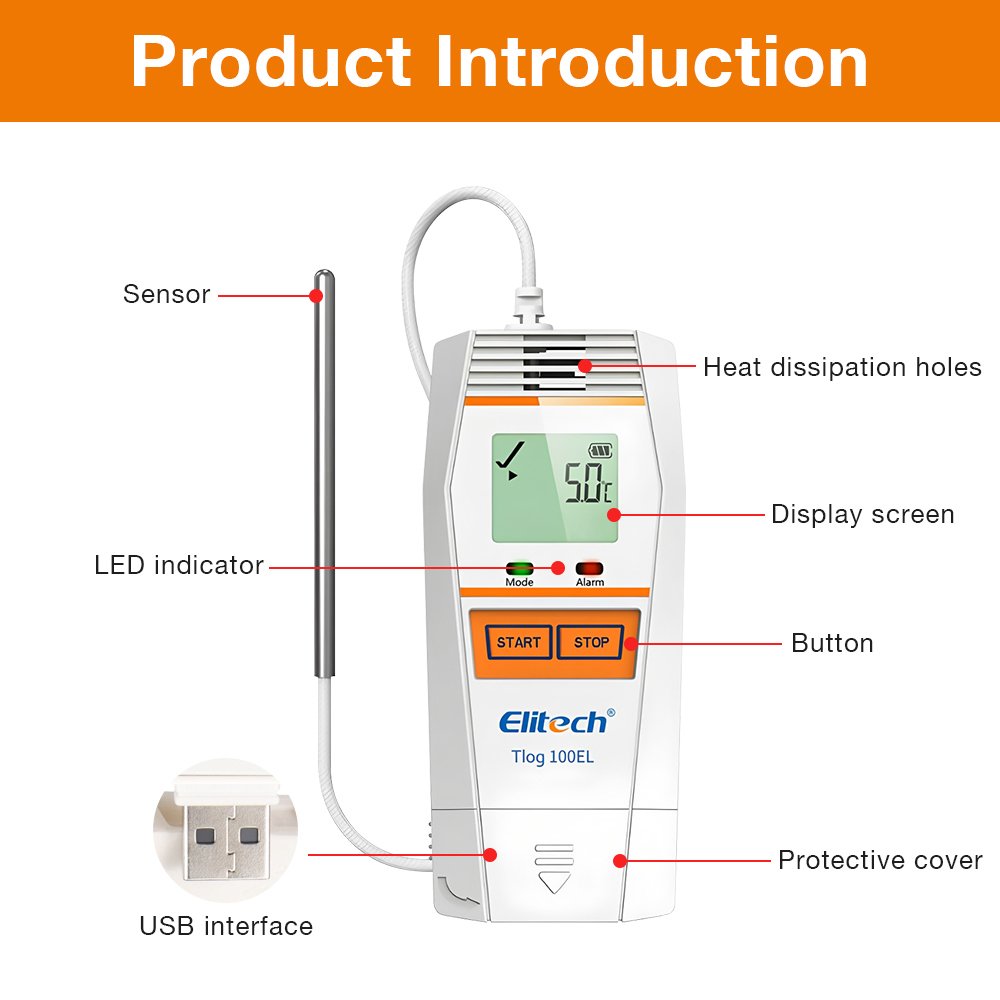 Product Introduction

Sensor

Heat dissipation holes

5.0°C

Display screen

LED indicator

Mode

Alarm

START

STOP

Button

Elitech®

Tlog 100EL

Protective cover

USB interface