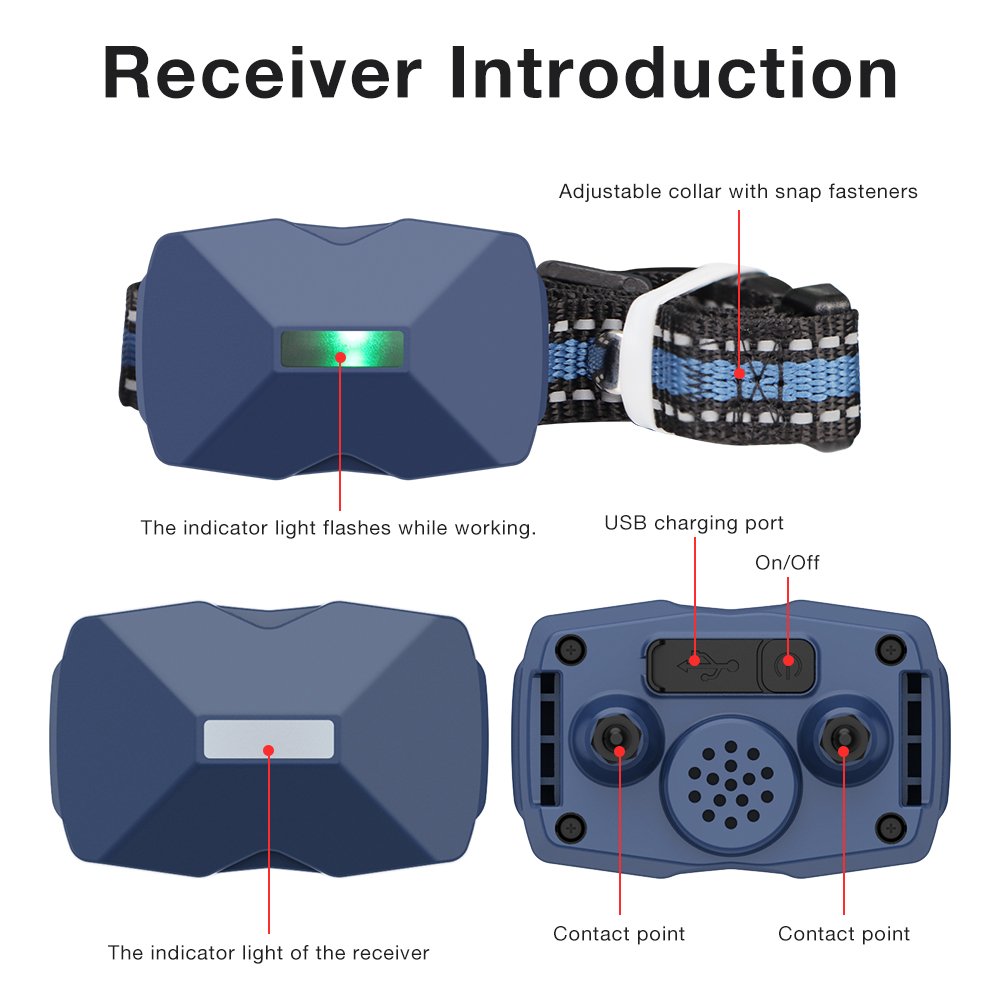 Receiver Introduction

Adjustable collar with snap fasteners

The indicator light flashes while working.

USB charging port

On/Off

The indicator light of the receiver

Contact point

Contact point