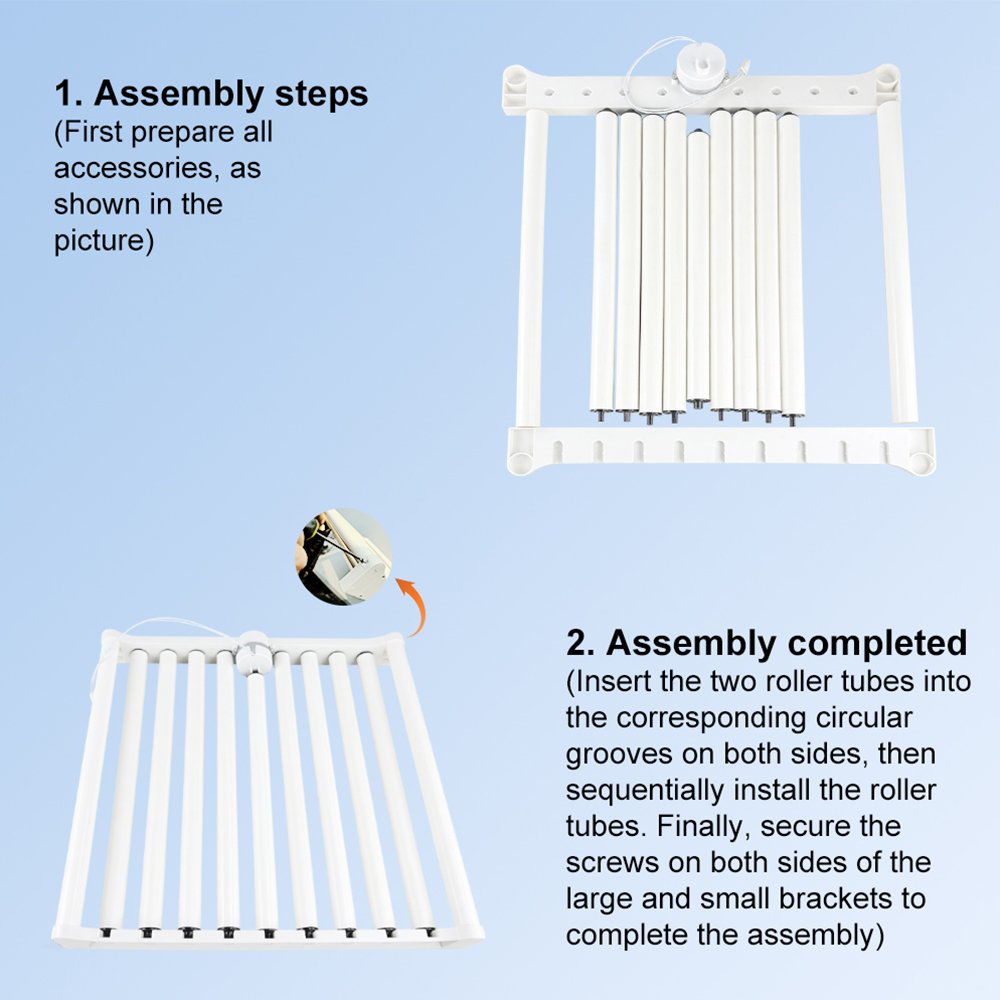 1. Assembly steps
(First prepare all accessories, as shown in the picture)

2. Assembly completed
(Insert the two roller tubes into the corresponding circular grooves on both sides, then sequentially install the roller tubes. Finally, secure the screws on both sides of the large and small brackets to complete the assembly)