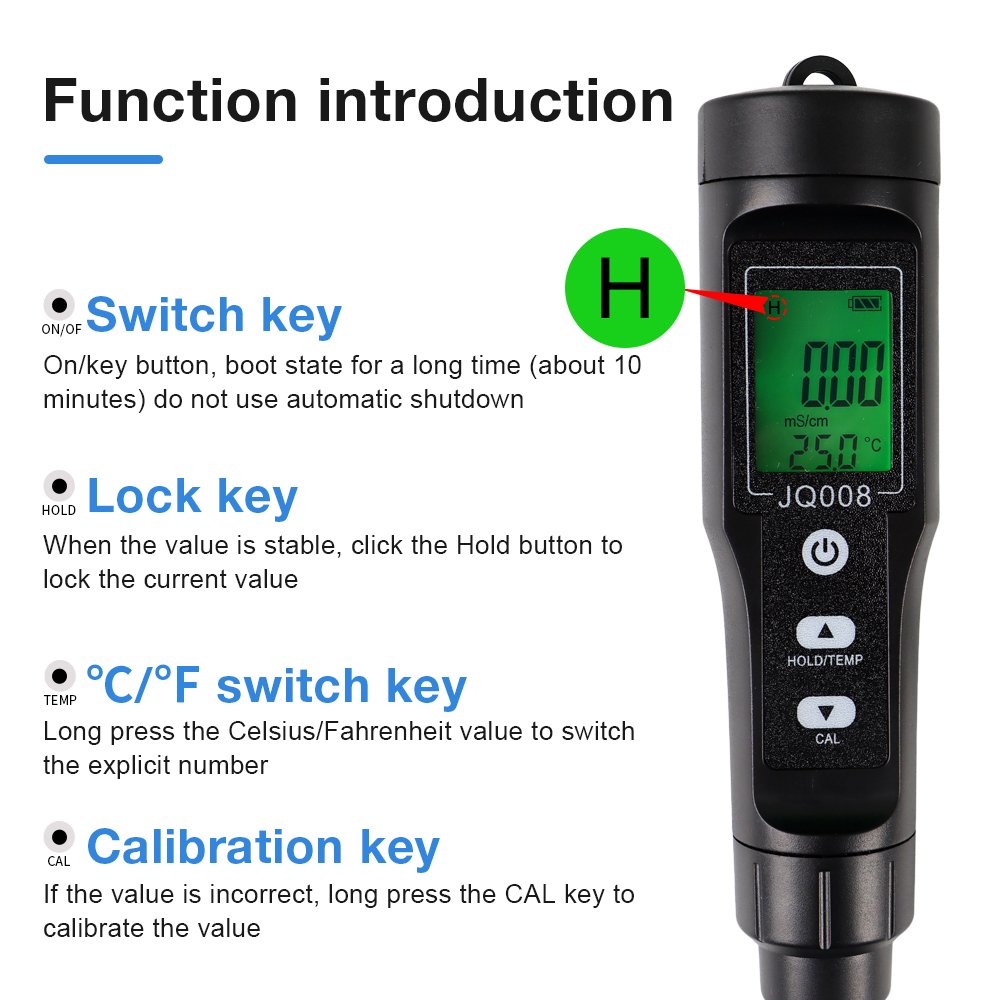 Function introduction

ON/OF Switch key
On/key button, boot state for a long time (about 10 minutes) do not use automatic shutdown

HOLD Lock key
When the value is stable, click the Hold button to lock the current value

TEMP °C/°F switch key
Long press the Celsius/Fahrenheit value to switch the explicit number

CAL Calibration key
If the value is incorrect, long press the CAL key to calibrate the value

H

H
0.00
mS/cm
25.0 °C
JQ008

HOLD/TEMP

CAL